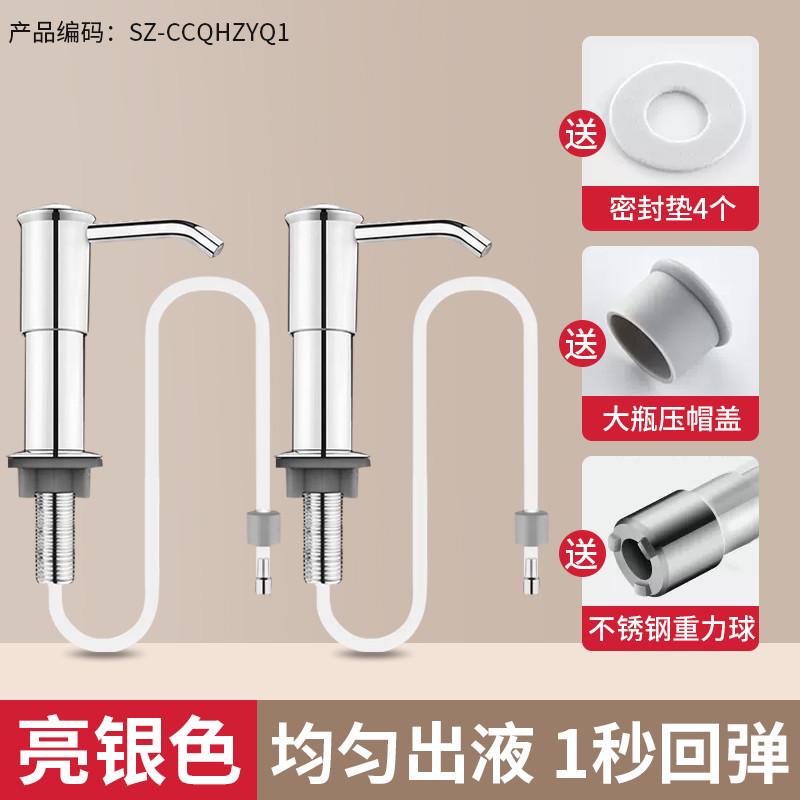 产品编码：SZ-CCQHZYQ1

送
密封垫4个

送
大瓶压帽盖

送
不锈钢重力球

亮银色 均匀出液 1秒回弹