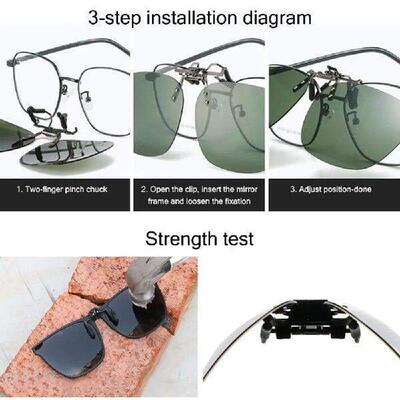 3-step installation diagram

1. Two-finger pinch chuck

2. Open the clip, insert the mirror frame and loosen the fixation

3. Adjust position-done

Strength test