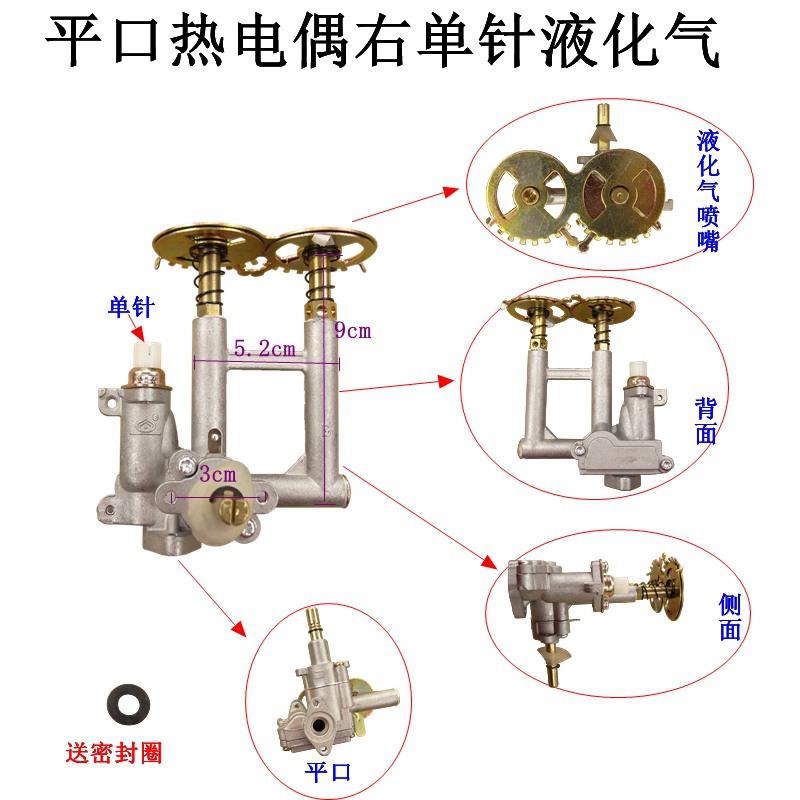 平口热电偶右单针液化气

液化气喷嘴

单针

5.2cm

9cm

背面

3cm

侧面

送密封圈

平口