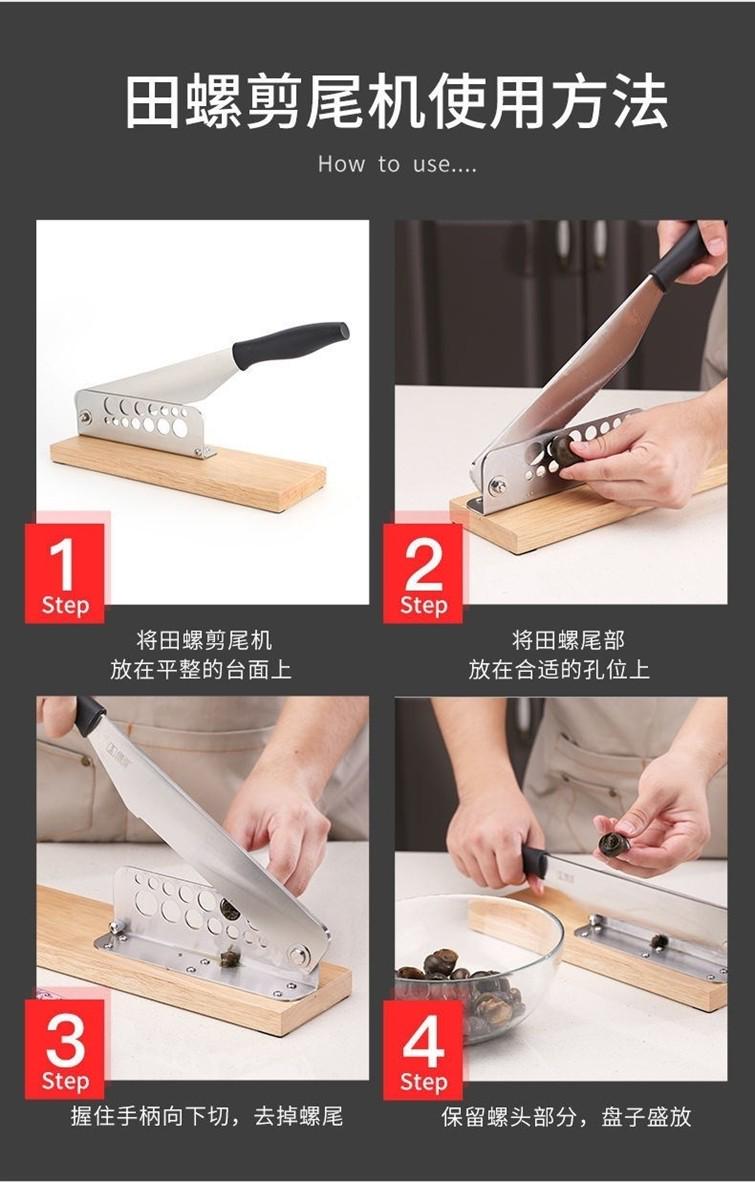 田螺剪尾机使用方法

How to use....

1
Step

将田螺剪尾机
放在平整的台面上

2
Step

将田螺尾部
放在合适的孔位上

3
Step

握住手柄向下切，去掉螺尾

4
Step

保留螺头部分，盘子盛放