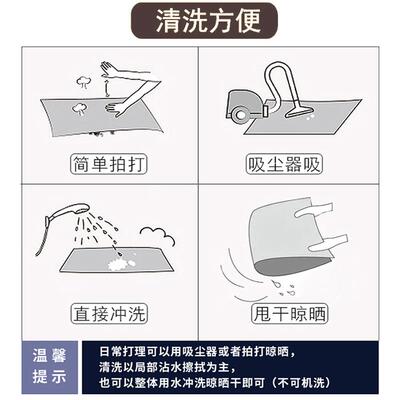 清洗方便

简单拍打

吸尘器吸

直接冲洗

甩干晾晒

温馨提示

日常打理可以用吸尘器或者拍打晾晒，
清洗以局部沾水擦拭为主，
也可以整体用水冲洗晾晒干即可（不可机洗）