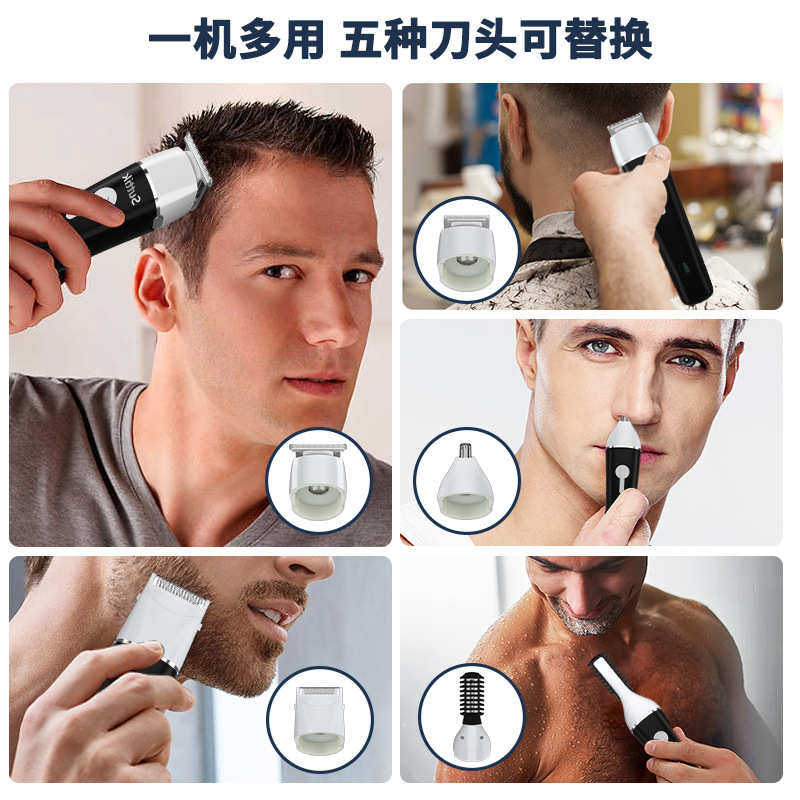 一机多用 五种刀头可替换

Surker