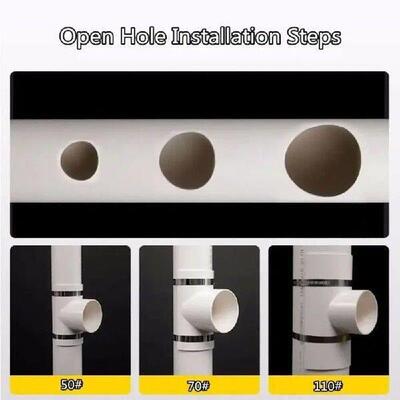 Open Hole Installation Steps

50#

70#

110#