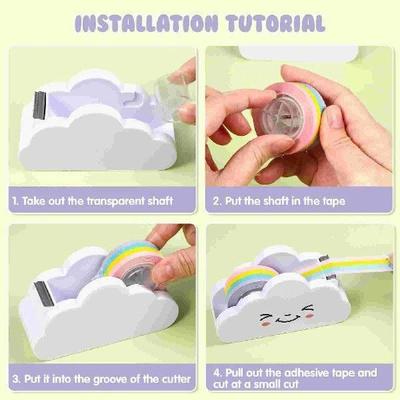 INSTALLATION TUTORIAL

1. Take out the transparent shaft

2. Put the shaft in the tape

3. Put it into the groove of the cutter

4. Pull out the adhesive tape and cut at a small cut