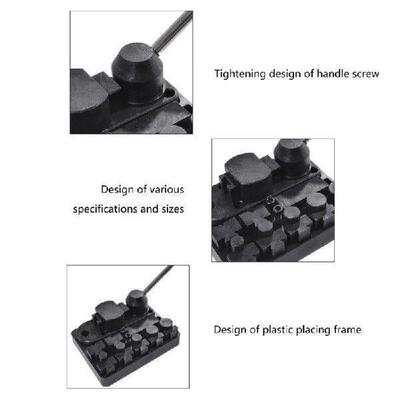 Tightening design of handle screw

Design of various specifications and sizes

Design of plastic placing frame