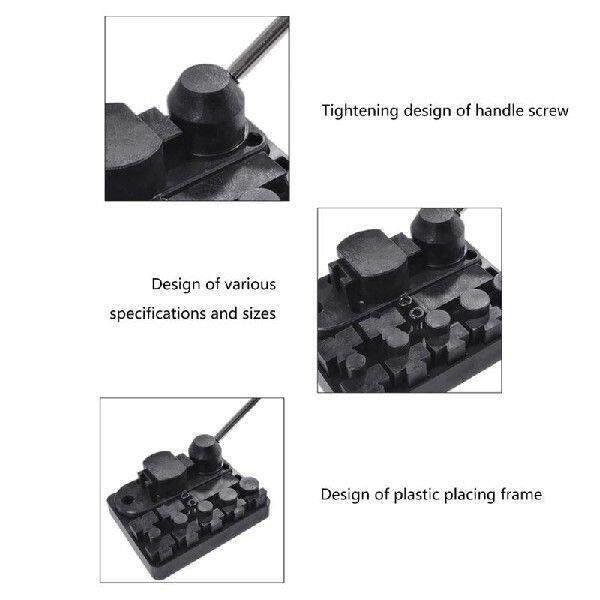 Tightening design of handle screw

Design of various specifications and sizes

Design of plastic placing frame