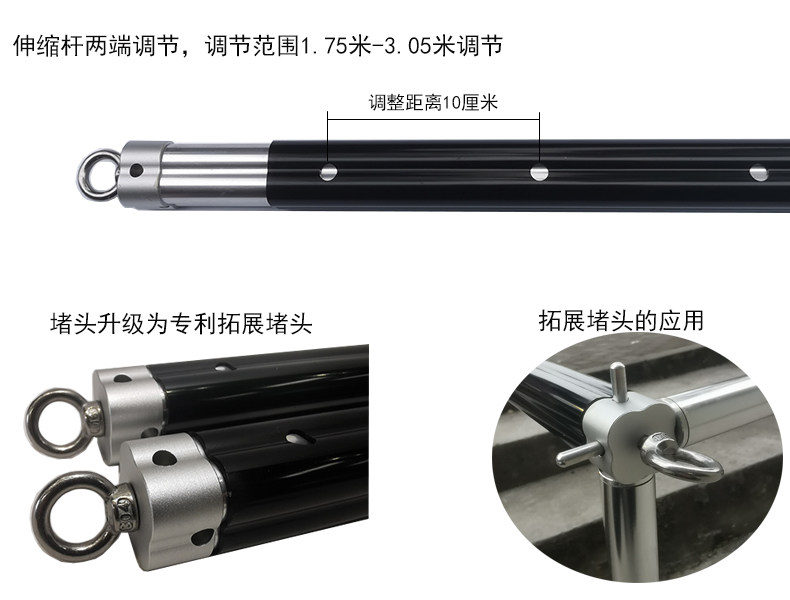 伸缩杆两端调节，调节范围1.75米-3.05米调节

调整距离10厘米

堵头升级为专利拓展堵头

拓展堵头的应用