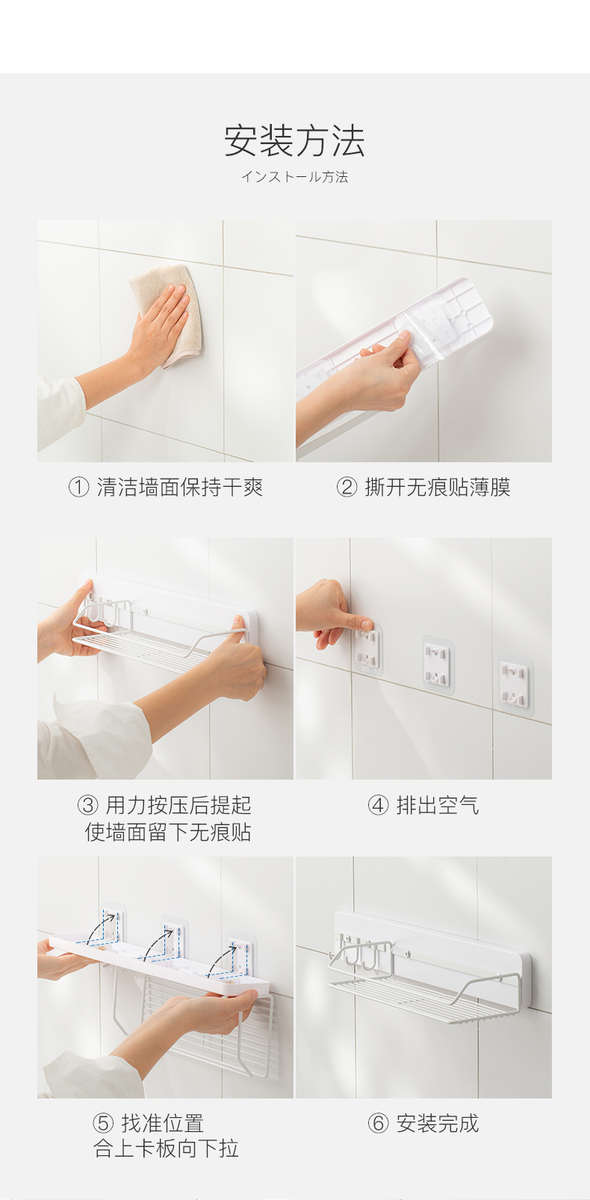 安装方法
インストール方法

① 清洁墙面保持干爽

② 撕开无痕贴薄膜

③ 用力按压后提起
使墙面留下无痕贴

④ 排出空气

⑤ 找准位置
合上卡板向下拉

⑥ 安装完成