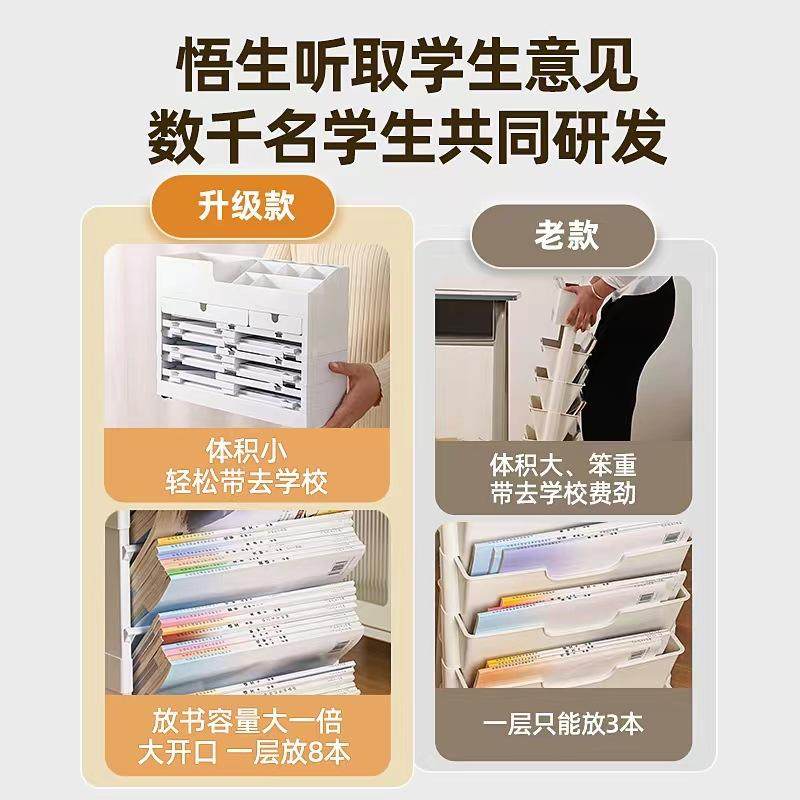 悟生听取学生意见
数千名学生共同研发

升级款

体积小
轻松带去学校

放书容量大一倍
大开口 一层放8本

老款

体积大、笨重
带去学校费劲

一层只能放3本