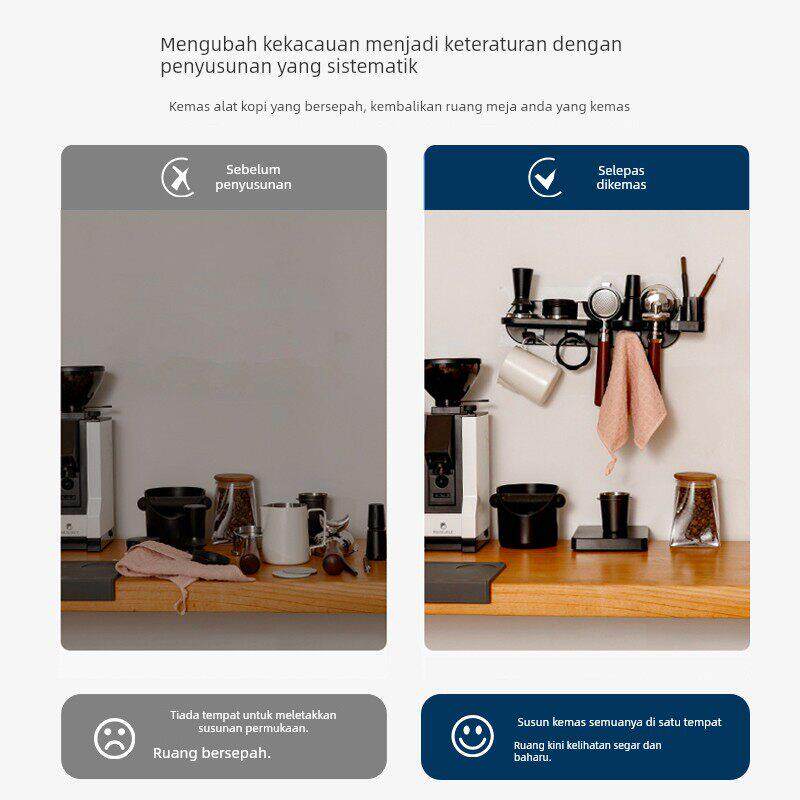 Mengubah kekacauan menjadi keteraturan dengan penyusunan yang sistematik

Kemas alat kopi yang bersepah, kembalikan ruang meja anda yang kemas

Sebelum penyusunan

Selepas dikemas

Tiada tempat untuk meletakkan susunan permukaan.

Ruang bersepah.

Susun kemas semuanya di satu tempat

Ruang kini kelihatan segar dan baharu.