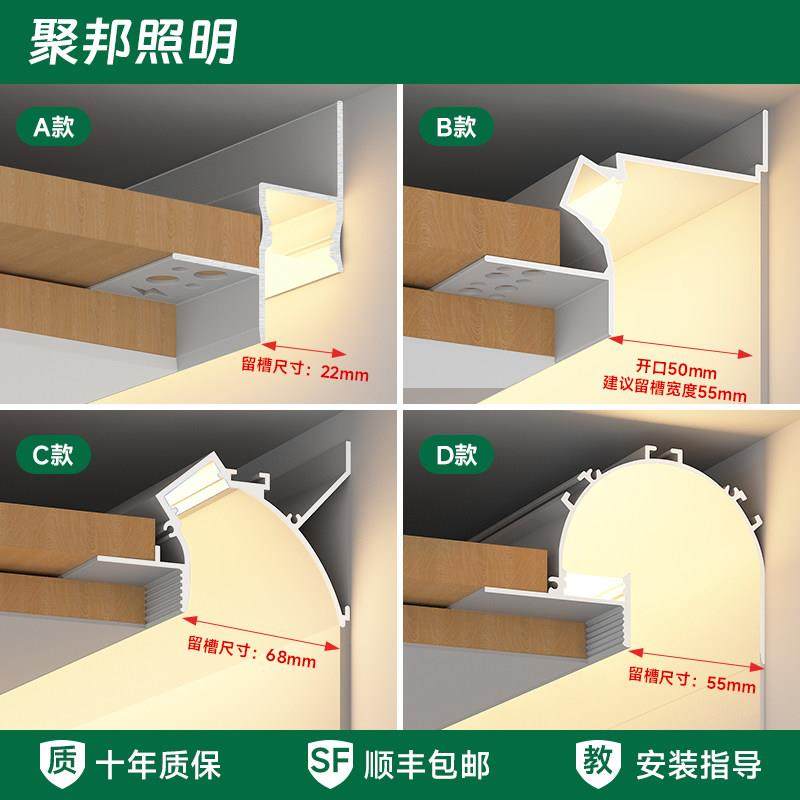 聚邦照明

A款

留槽尺寸：22mm

B款

开口50mm
建议留槽宽度55mm

C款

留槽尺寸：68mm

D款

留槽尺寸：55mm

质 十年质保

SF 顺丰包邮

教 安装指导