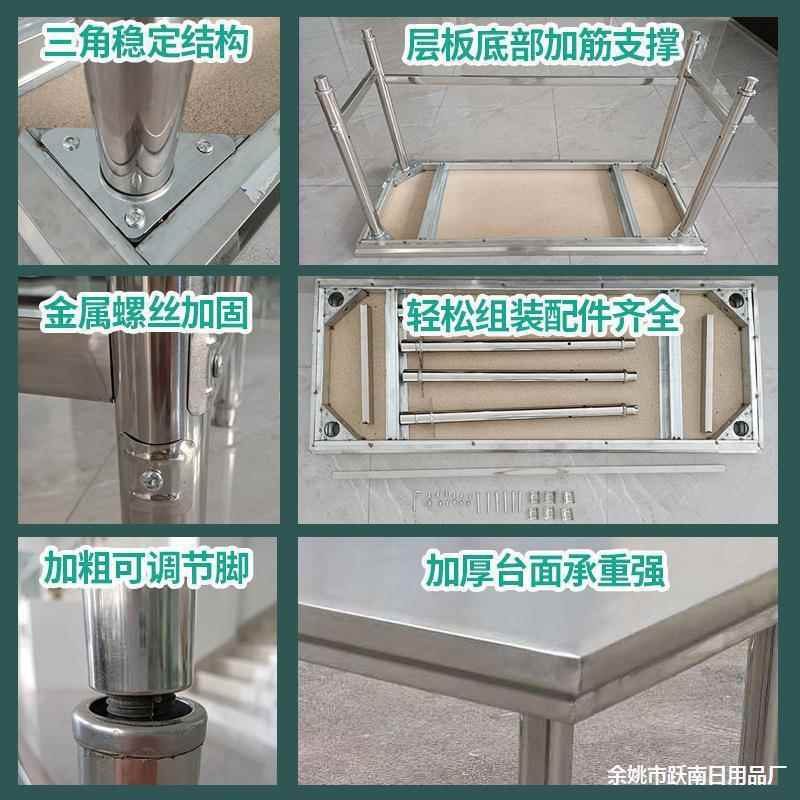 三角稳定结构

层板底部加筋支撑

金属螺丝加固

轻松组装配件齐全

加粗可调节脚

加厚台面承重强

余姚市跃南日用品厂