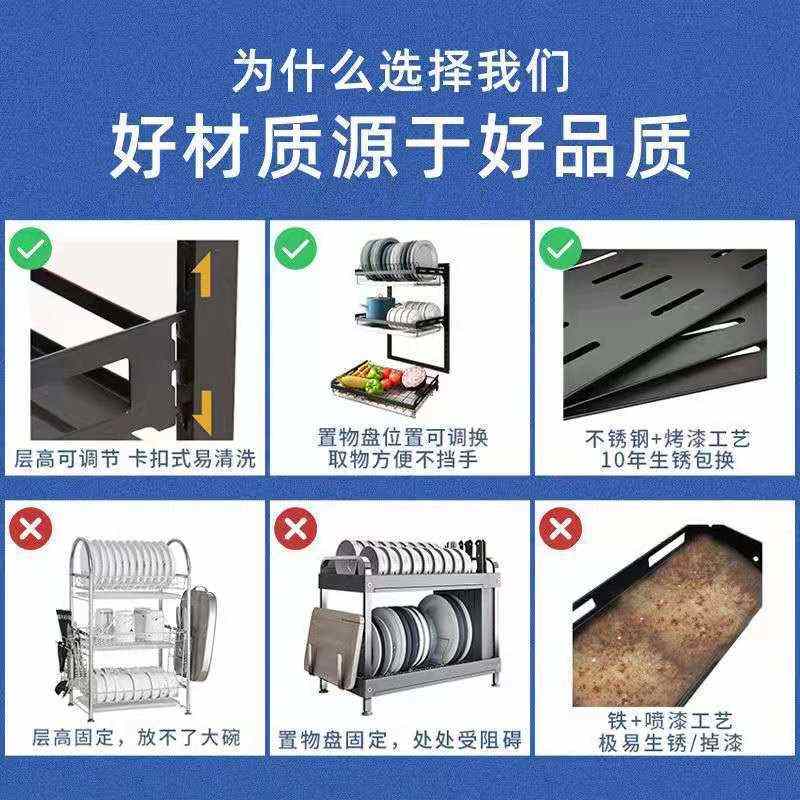 为什么选择我们
好材质源于好品质

层高可调节 卡扣式易清洗

置物盘位置可调换
取物方便不挡手

不锈钢+烤漆工艺
10年生锈包换

层高固定，放不了大碗

置物盘固定，处处受阻碍

铁+喷漆工艺
极易生锈/掉漆