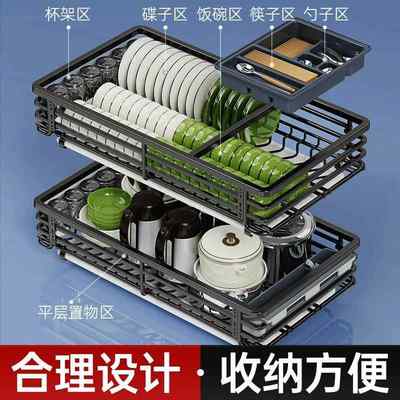 杯架区 碟子区 饭碗区 筷子区 勺子区

平层置物区

合理设计 · 收纳方便