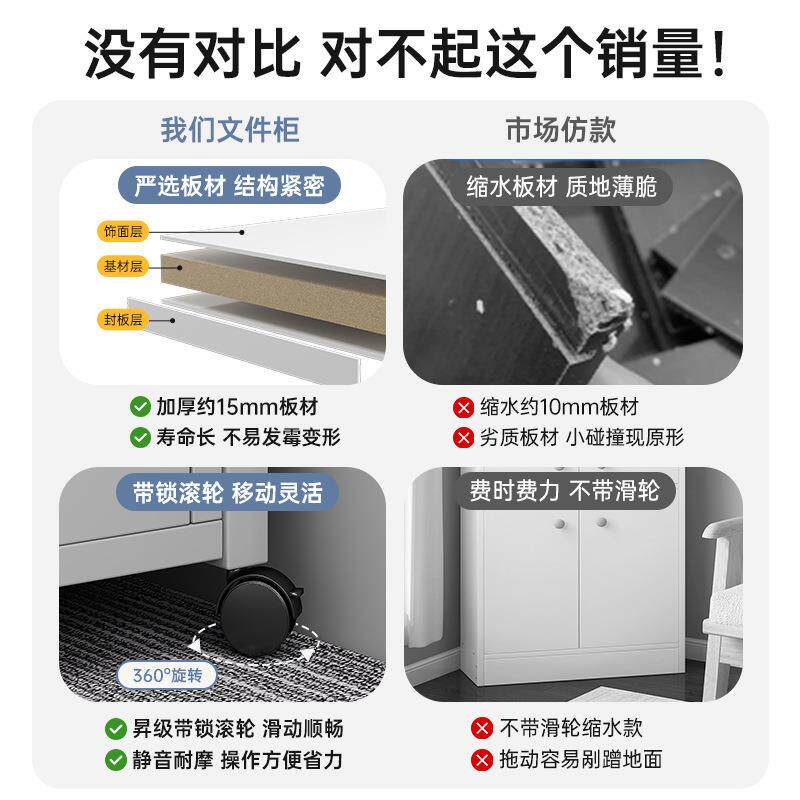 没有对比 对不起这个销量!

我们文件柜

严选板材 结构紧密

饰面层
基材层
封板层

加厚约15mm板材
寿命长 不易发霉变形

带锁滚轮 移动灵活

360°旋转

昇级带锁滚轮 滑动顺畅
静音耐摩 操作方便省力

市场仿款

缩水板材 质地薄脆

缩水约10mm板材
劣质板材 小碰撞现原形

费时费力 不带滑轮

不带滑轮缩水款
拖动容易剐蹭地面