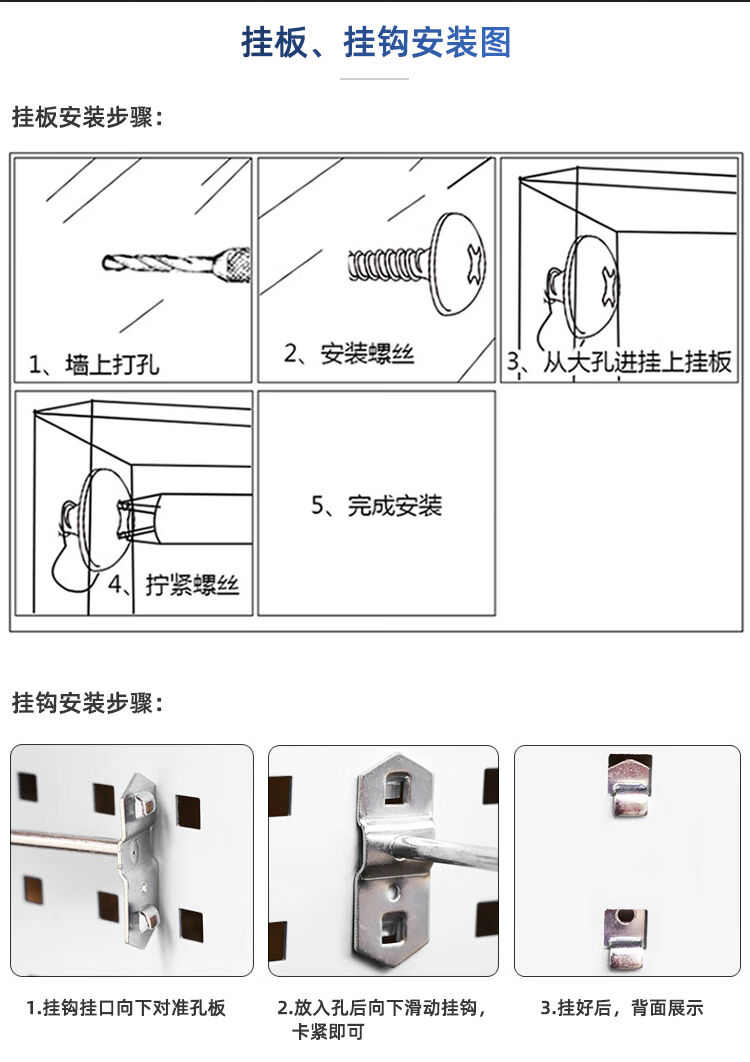 挂板、挂钩安装图

挂板安装步骤：

1、墙上打孔

2、安装螺丝

3、从大孔进挂上挂板

4、拧紧螺丝

5、完成安装

挂钩安装步骤：

1.挂钩挂口向下对准孔板

2.放入孔后向下滑动挂钩，卡紧即可

3.挂好后，背面展示