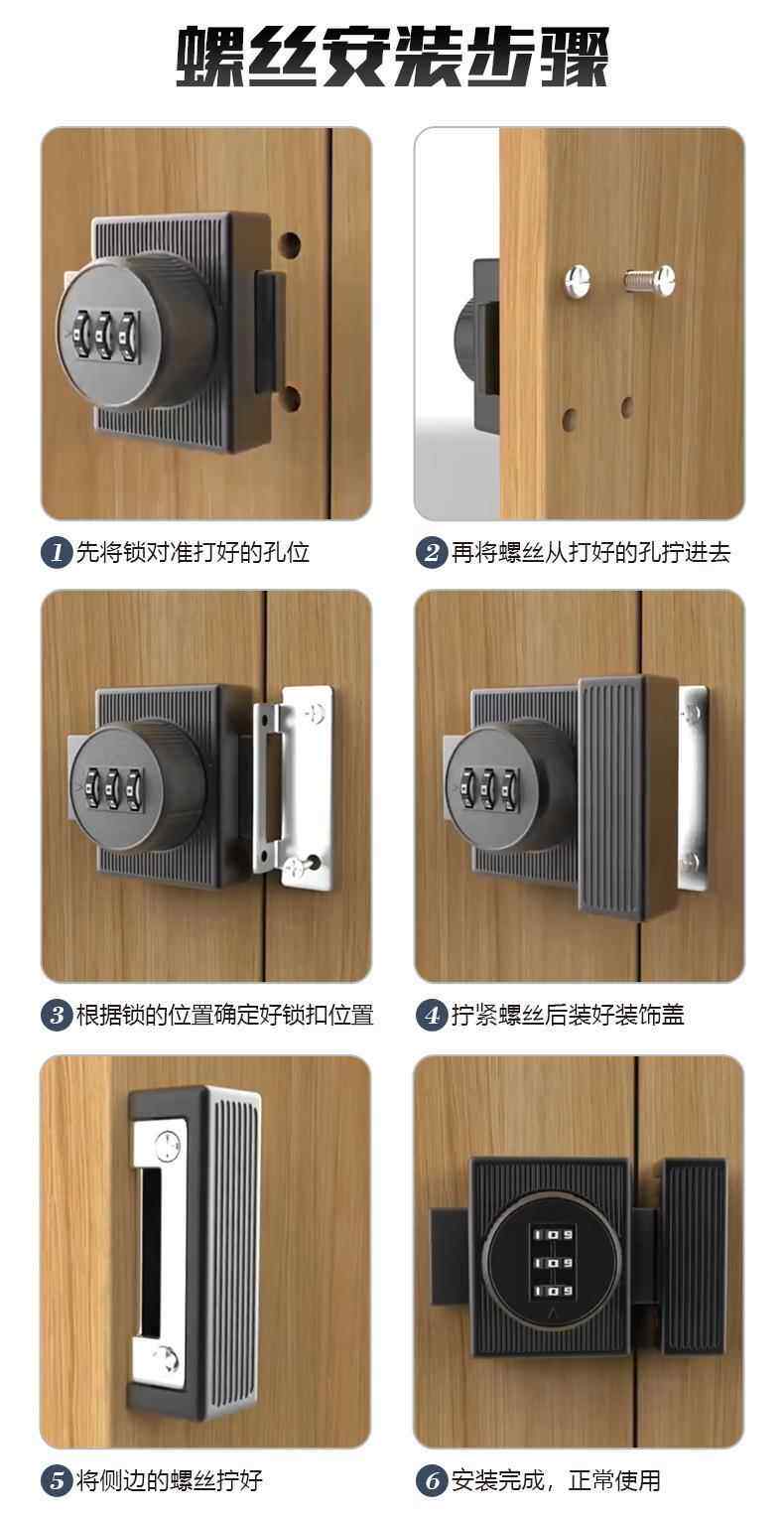 螺丝安装步骤

1 先将锁对准打好的孔位

2 再将螺丝从打好的孔拧进去

3 根据锁的位置确定好锁扣位置

4 拧紧螺丝后装好装饰盖

5 将侧边的螺丝拧好

6 安装完成，正常使用