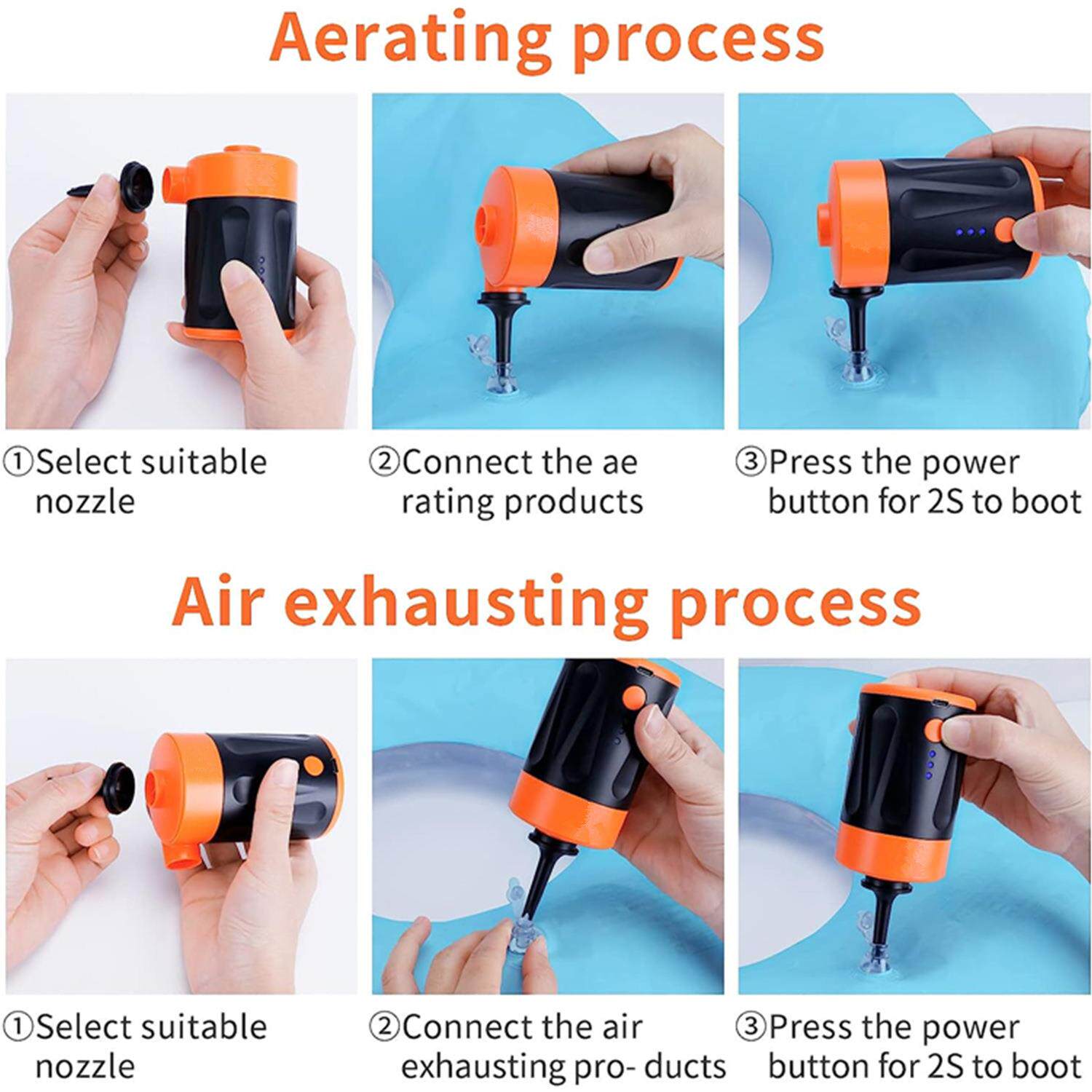 Aerating process

①Select suitable nozzle

②Connect the ae rating products

③Press the power button for 2S to boot

Air exhausting process

①Select suitable nozzle

②Connect the air exhausting pro- ducts

③Press the power button for 2S to boot