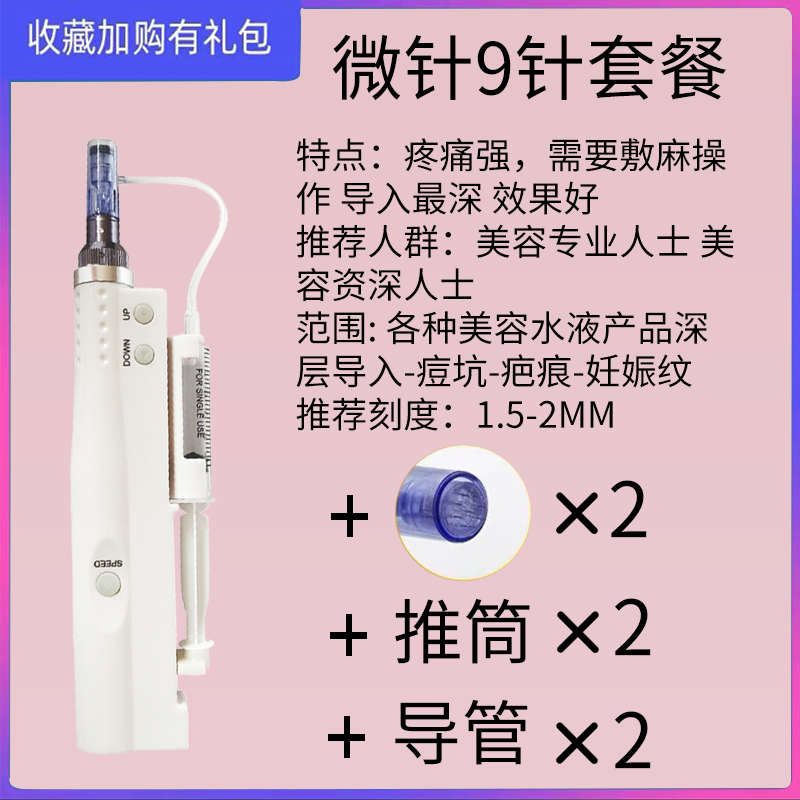 收藏加购有礼包

微针9针套餐

特点：疼痛强，需要敷麻操作 导入最深 效果好
推荐人群：美容专业人士 美容资深人士
范围: 各种美容水液产品深层导入-痘坑-疤痕-妊娠纹
推荐刻度：1.5-2MM

UP
DOWN
FOR SINGLE USE
SPEED

+ ×2
+ 推筒 ×2
+ 导管 ×2