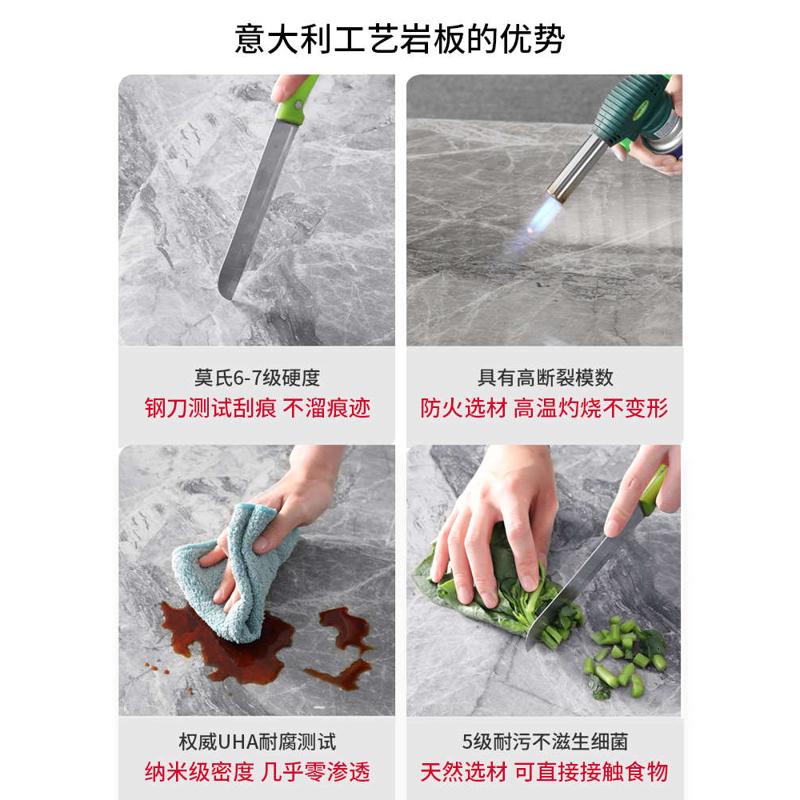 意大利工艺岩板的优势

莫氏6-7级硬度
钢刀测试刮痕 不溜痕迹

具有高断裂模数
防火选材 高温灼烧不变形

权威UHA耐腐测试
纳米级密度 几乎零渗透

5级耐污不滋生细菌
天然选材 可直接接触食物