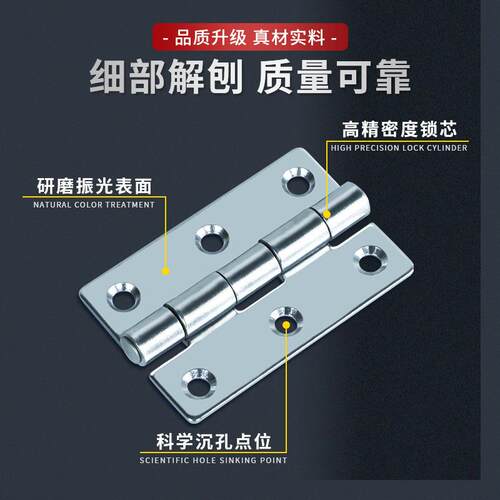 - 品质升级 真材实料 -

细部解刨 质量可靠

高精密度锁芯
HIGH PRECISION LOCK CYLINDER

研磨振光表面
NATURAL COLOR TREATMENT

科学沉孔点位
SCIENTIFIC HOLE SINKING POINT