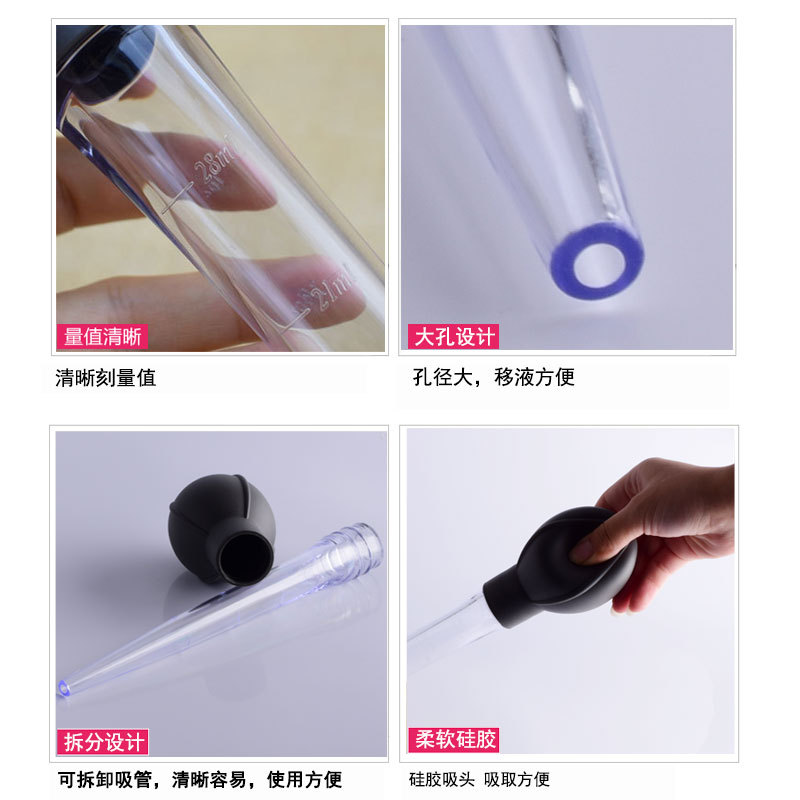 28ml
21ml

量值清晰

清晰刻量值

大孔设计

孔径大，移液方便

拆分设计

可拆卸吸管，清晰容易，使用方便

柔软硅胶

硅胶吸头 吸取方便