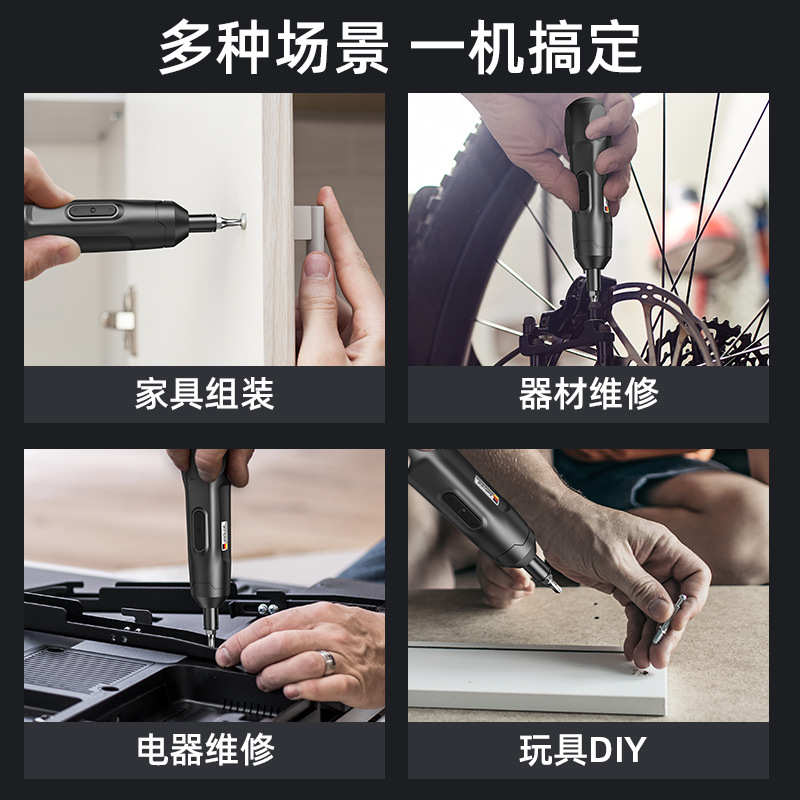 多种场景 一机搞定

家具组装

器材维修

电器维修

玩具DIY