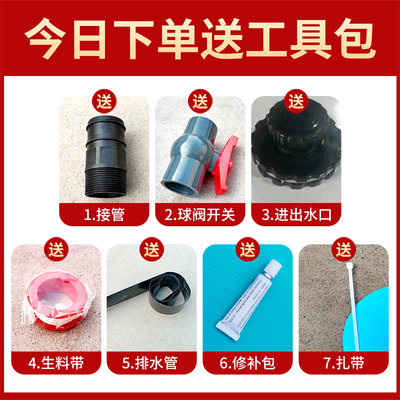 今日下单送工具包

送
1.接管

送
2.球阀开关

送
3.进出水口

送
4.生料带

送
5.排水管

送
6.修补包

送
7.扎带