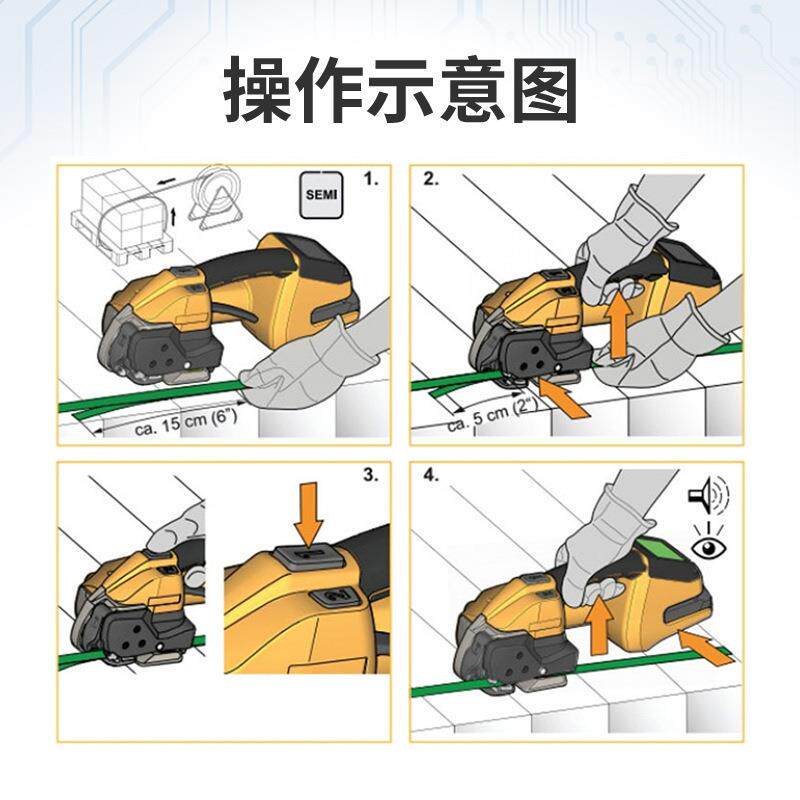 操作示意图

SEMI

1.

ca. 15 cm (6")

2.

ca. 5 cm (2")

3.

4.