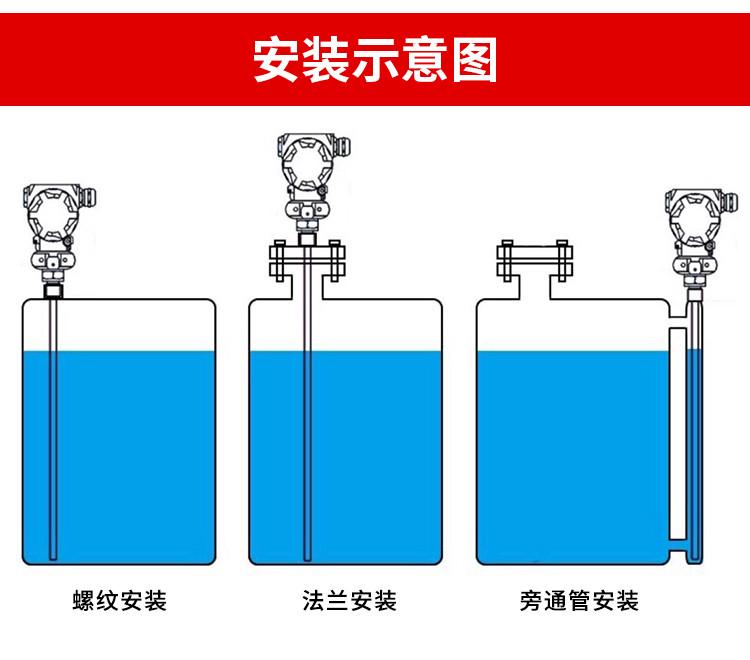 安装示意图

螺纹安装

法兰安装

旁通管安装