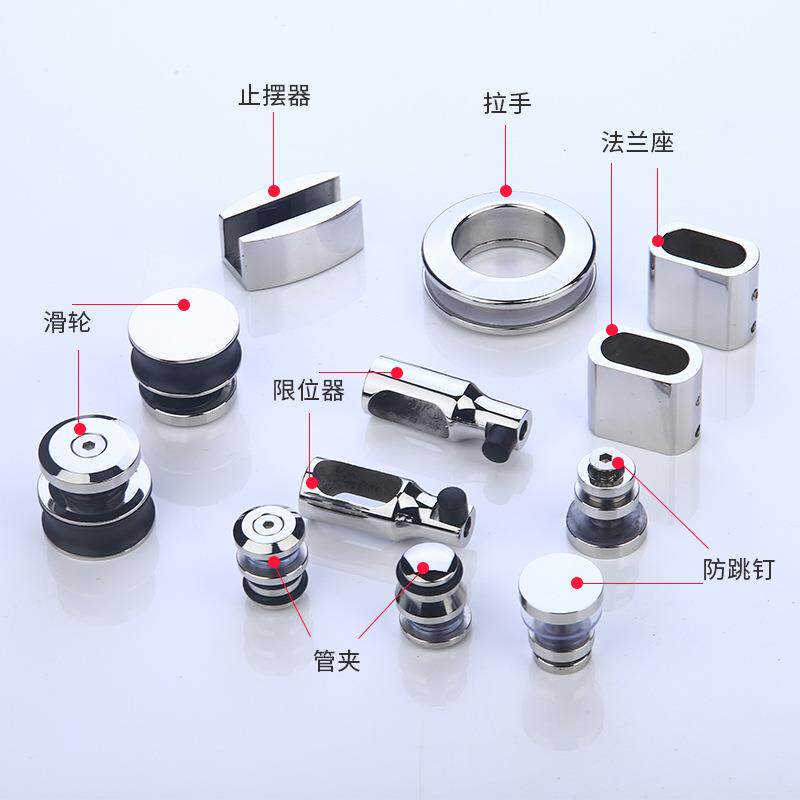 止摆器

拉手

法兰座

滑轮

限位器

防跳钉

管夹