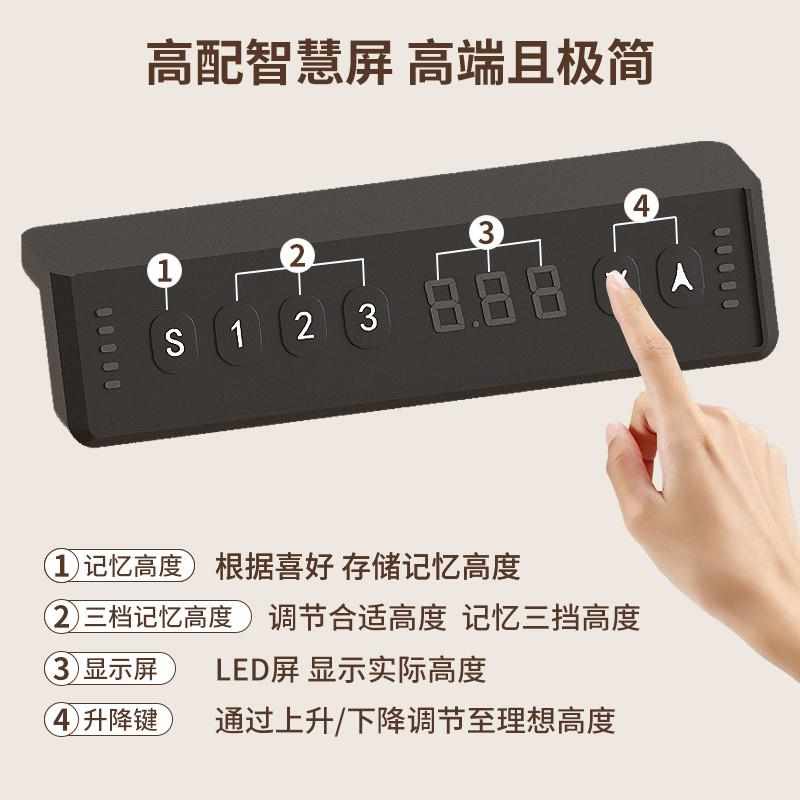 高配智慧屏 高端且极简

1 2 3 4

S 1 2 3

8.88

1 记忆高度 根据喜好 存储记忆高度
2 三档记忆高度 调节合适高度 记忆三挡高度
3 显示屏 LED屏 显示实际高度
4 升降键 通过上升/下降调节至理想高度