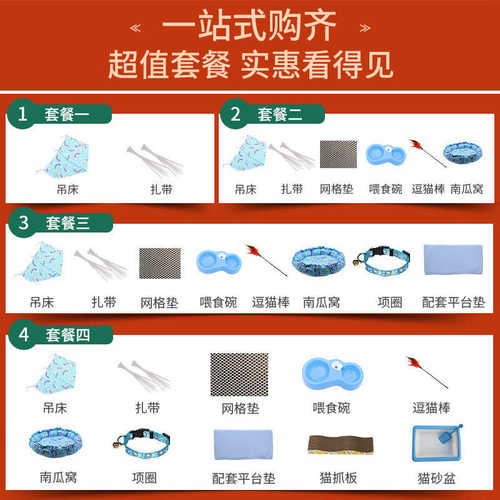 « 一站式购齐 »
超值套餐 实惠看得见

1 套餐一
吊床 扎带

2 套餐二
吊床 扎带 网格垫 喂食碗 逗猫棒 南瓜窝

3 套餐三
吊床 扎带 网格垫 喂食碗 逗猫棒 南瓜窝 项圈 配套平台垫

4 套餐四
吊床 扎带 网格垫 喂食碗 逗猫棒
南瓜窝 项圈 配套平台垫 猫抓板 猫砂盆