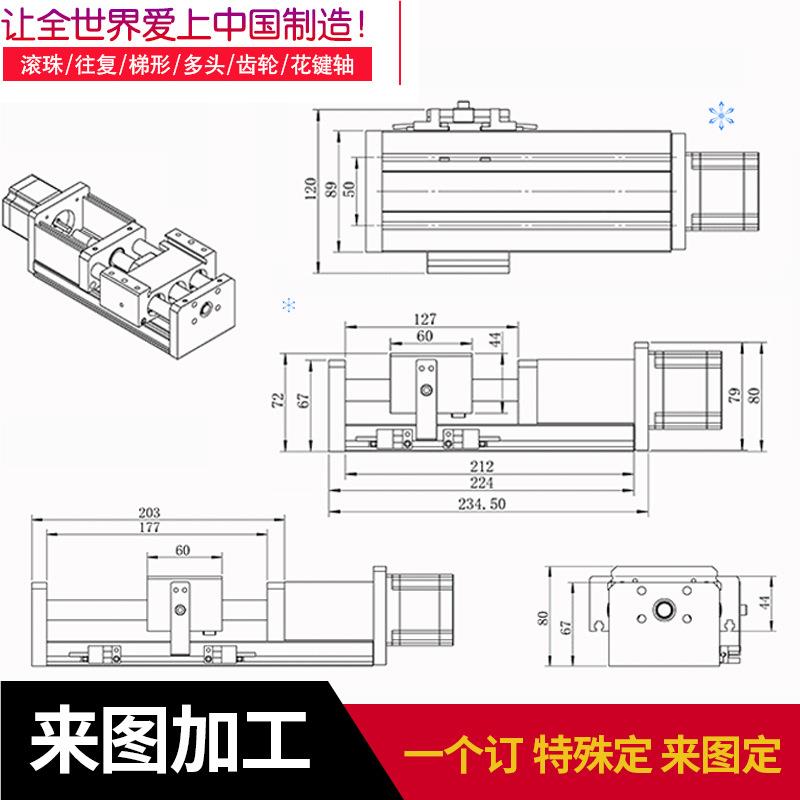 让全世界爱上中国制造！

滚珠/往复/梯形/多头/齿轮/花键轴

120
89
50

127
60
44
72
67
79
80
212
224
234.50

203
177
60

80
67
44

来图加工

一个订 特殊定 来图定