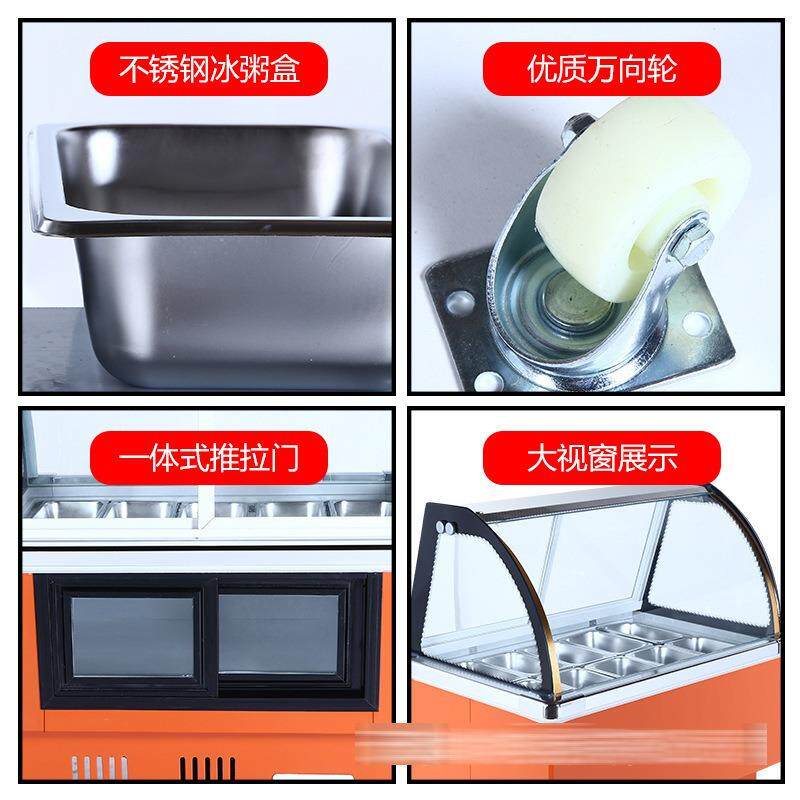 不锈钢冰粥盒

优质万向轮

一体式推拉门

大视窗展示