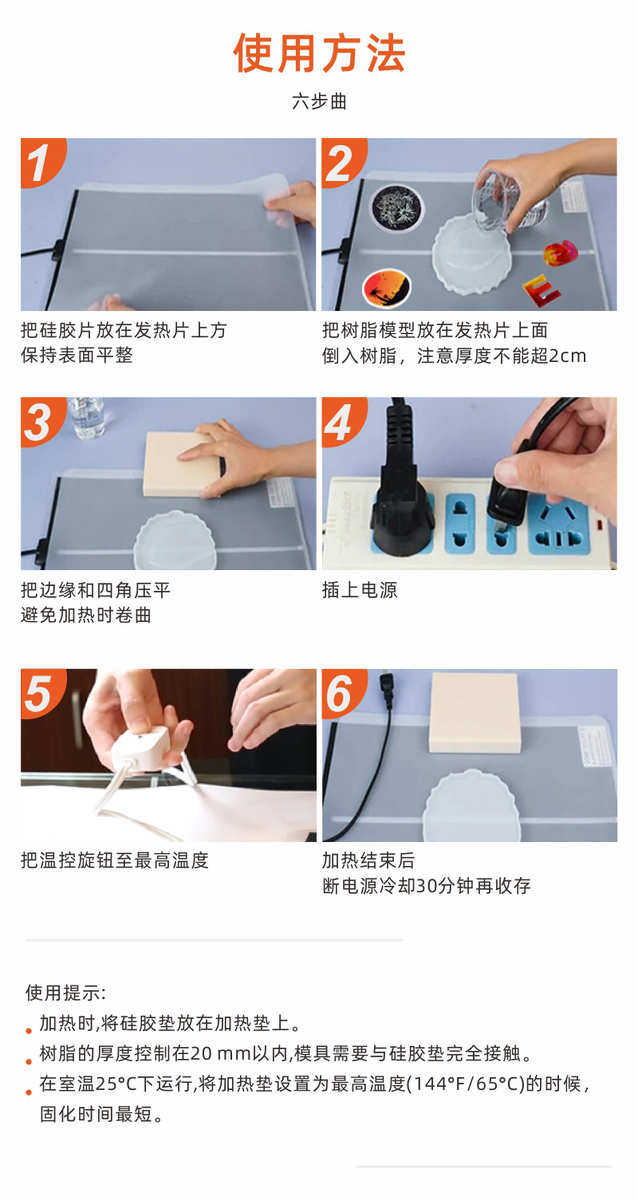 使用方法

六步曲

1

把硅胶片放在发热片上方
保持表面平整

2

把树脂模型放在发热片上面
倒入树脂，注意厚度不能超2cm

3

把边缘和四角压平
避免加热时卷曲

4

插上电源

5

把温控旋钮至最高温度

6

加热结束后
断电源冷却30分钟再收存

使用提示:
加热时,将硅胶垫放在加热垫上。
树脂的厚度控制在20 mm以内,模具需要与硅胶垫完全接触。
在室温25°C下运行,将加热垫设置为最高温度(144°F/65°C)的时候,固化时间最短。