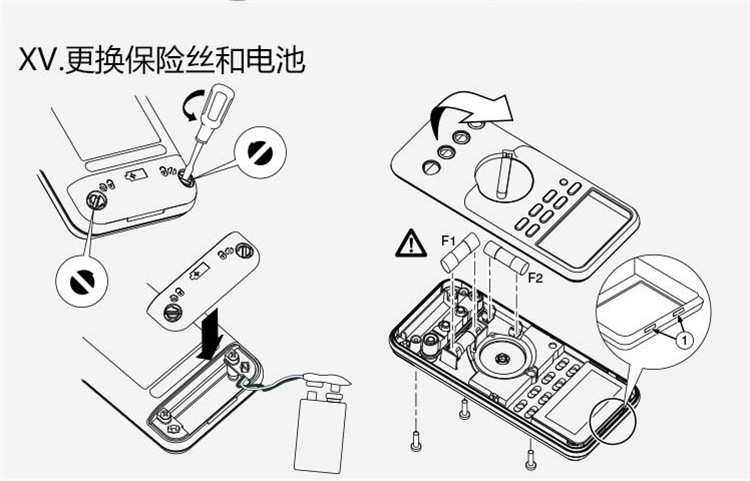 XV.更换保险丝和电池

F1

F2

1