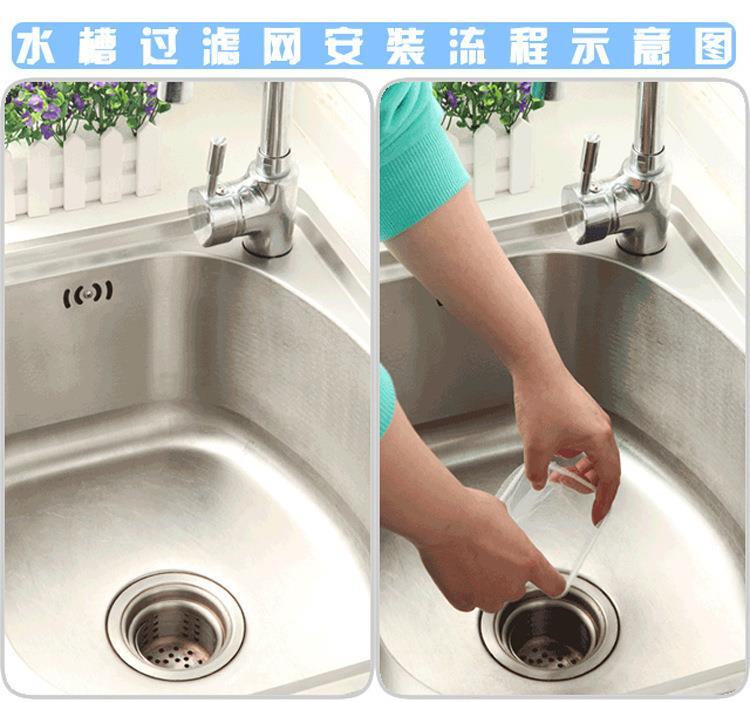 水槽过滤网安装流程示意图