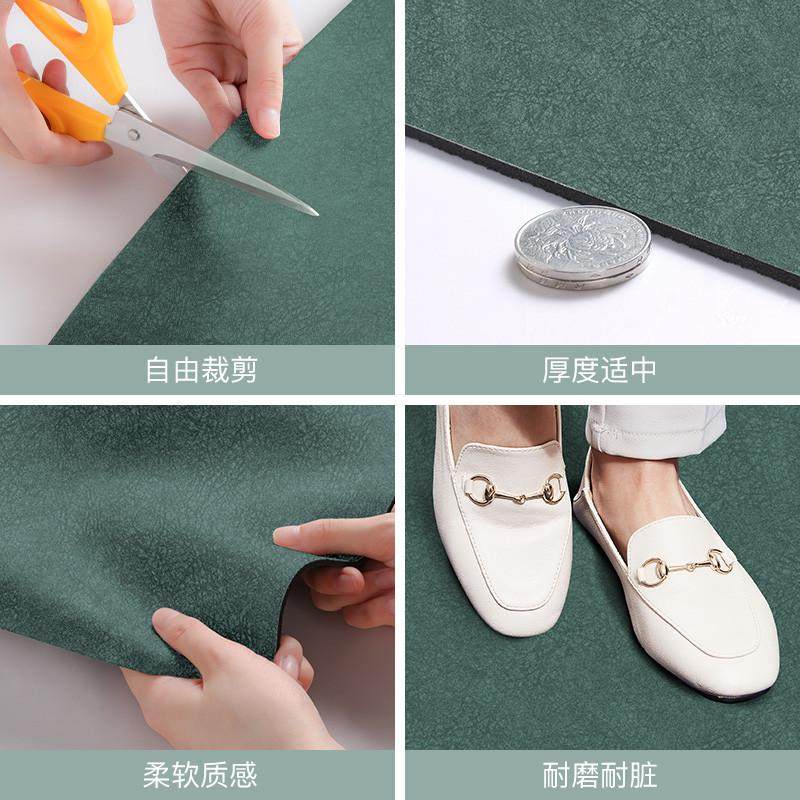 自由裁剪

厚度适中

柔软质感

耐磨耐脏