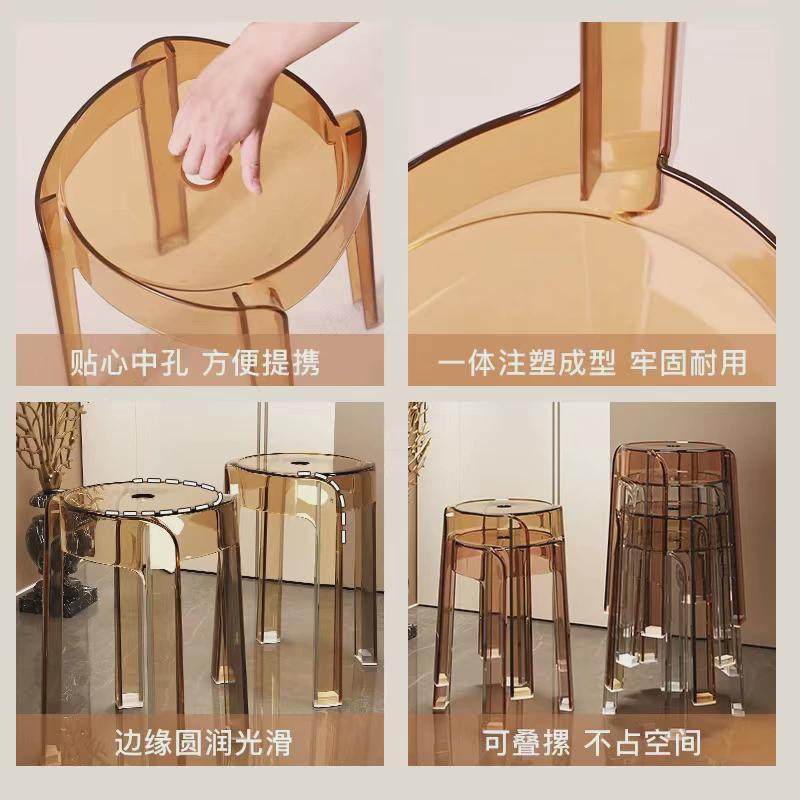 贴心中孔 方便提携

一体注塑成型 牢固耐用

边缘圆润光滑

可叠摞 不占空间