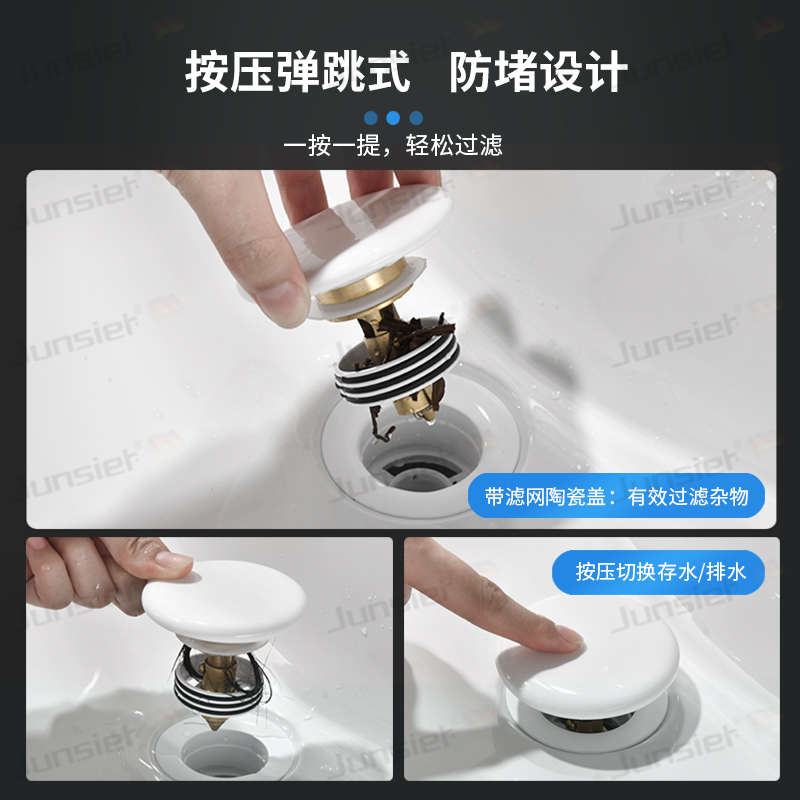 按压弹跳式　防堵设计

一按一提，轻松过滤

Junsiet

带滤网陶瓷盖：有效过滤杂物

按压切换存水/排水