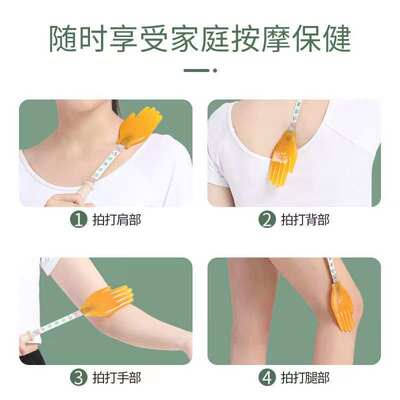 随时享受家庭按摩保健

1 拍打肩部

2 拍打背部

3 拍打手部

4 拍打腿部