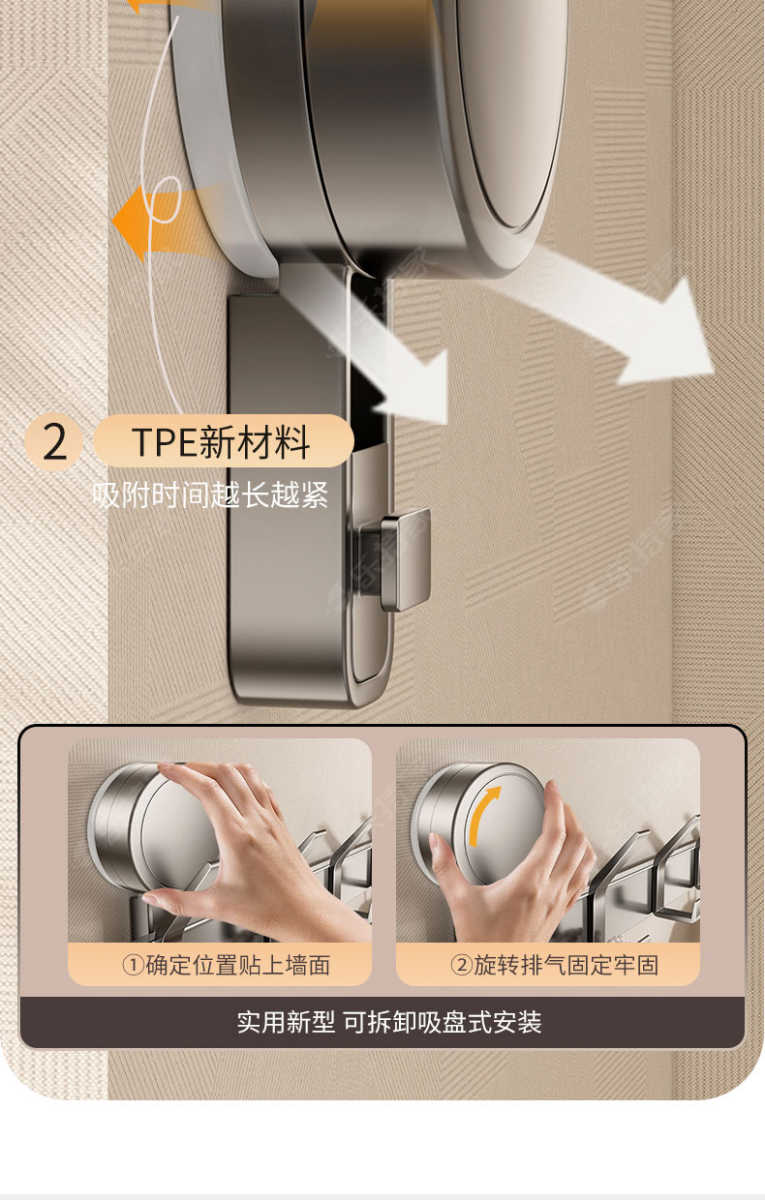 2 TPE新材料
吸附时间越长越紧

①确定位置贴上墙面
②旋转排气固定牢固

实用新型 可拆卸吸盘式安装