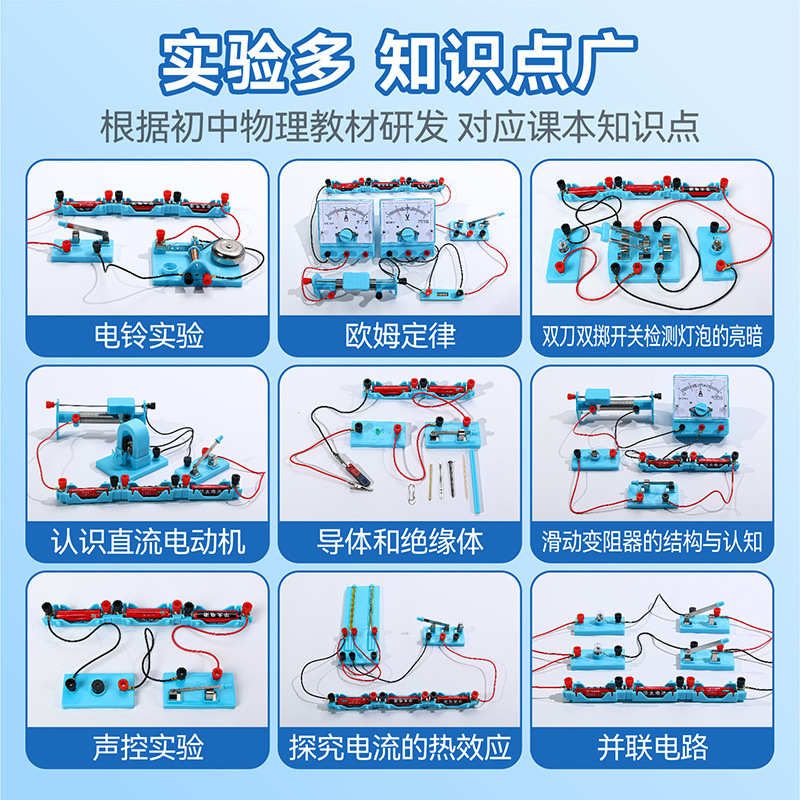 实验多 知识点广

根据初中物理教材研发 对应课本知识点

电铃实验

欧姆定律

双刀双掷开关检测灯泡的亮暗

认识直流电动机

导体和绝缘体

滑动变阻器的结构与认知

声控实验

探究电流的热效应

并联电路