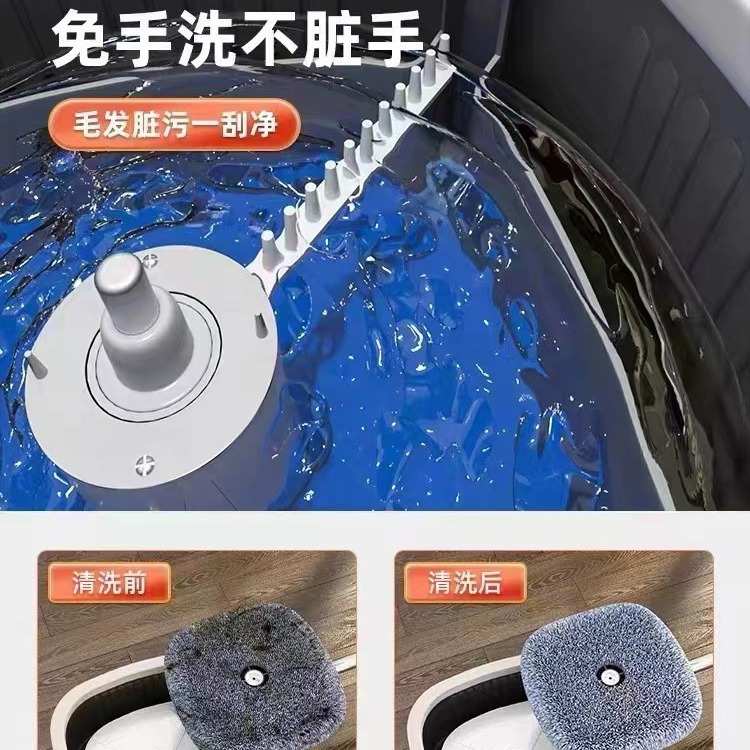 免手洗不脏手

毛发脏污一刮净

清洗前

清洗后