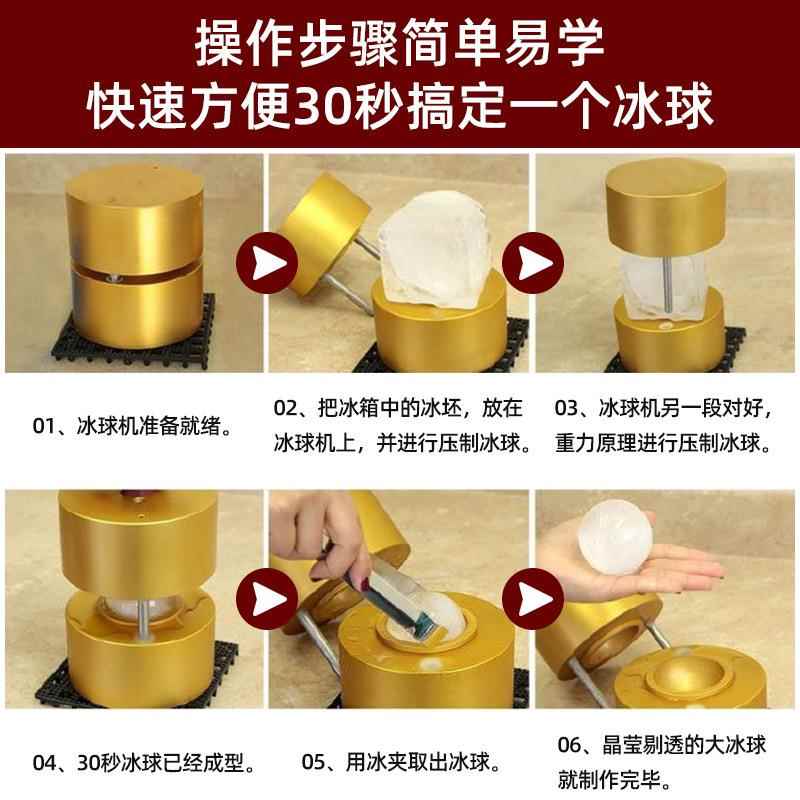 操作步骤简单易学
快速方便30秒搞定一个冰球

01、冰球机准备就绪。

02、把冰箱中的冰坯，放在冰球机上，并进行压制冰球。

03、冰球机另一段对好，重力原理进行压制冰球。

04、30秒冰球已经成型。

05、用冰夹取出冰球。

06、晶莹剔透的大冰球就制作完毕。