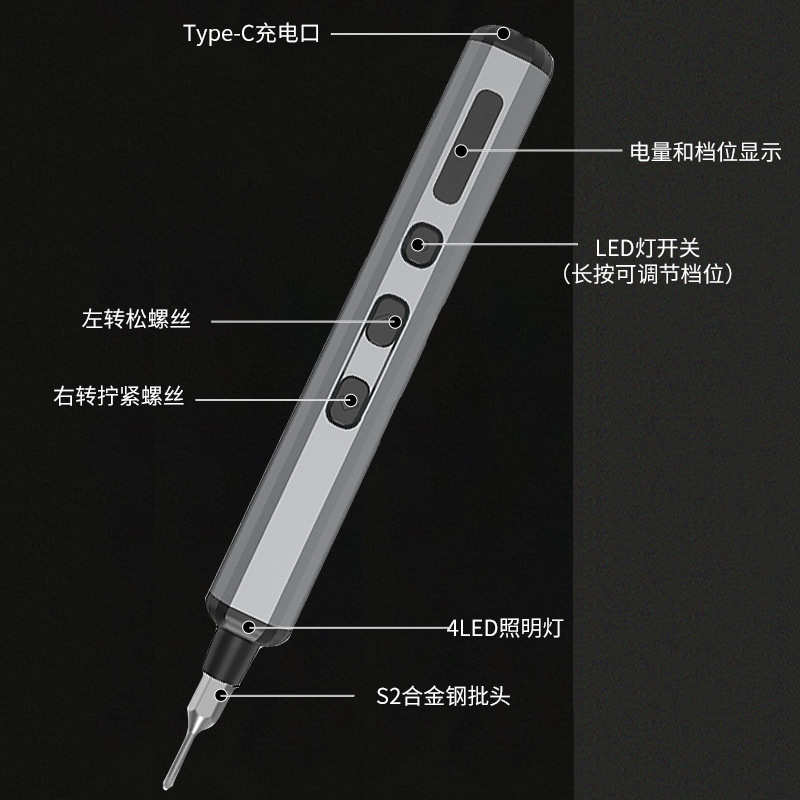 Type-C充电口

电量和档位显示

LED灯开关
（长按可调节档位）

左转松螺丝

右转拧紧螺丝

4LED照明灯

S2合金钢批头