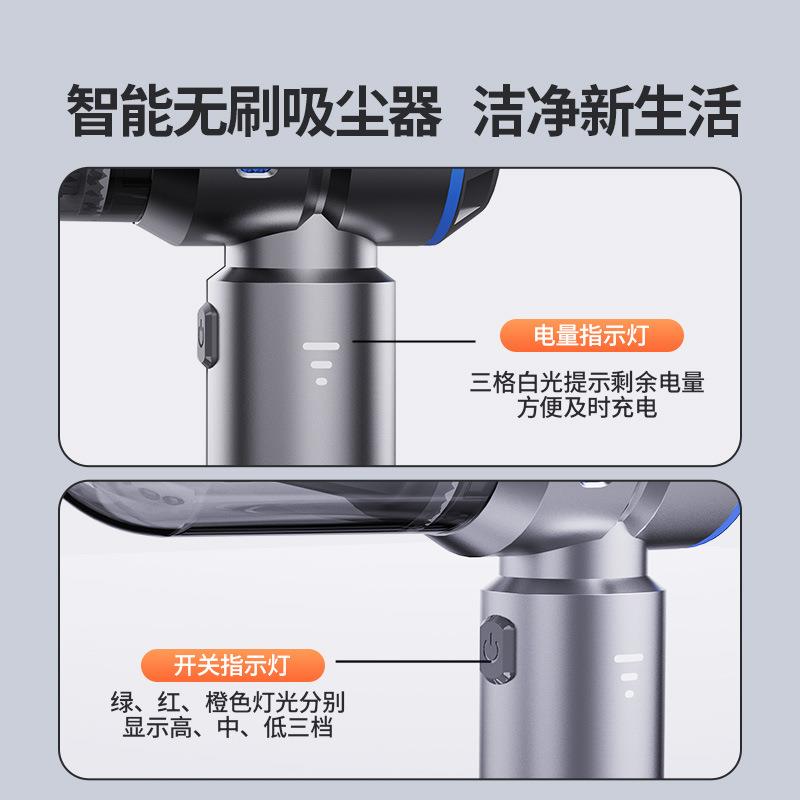 智能无刷吸尘器 洁净新生活

电量指示灯

三格白光提示剩余电量
方便及时充电

开关指示灯

绿、红、橙色灯光分别
显示高、中、低三档