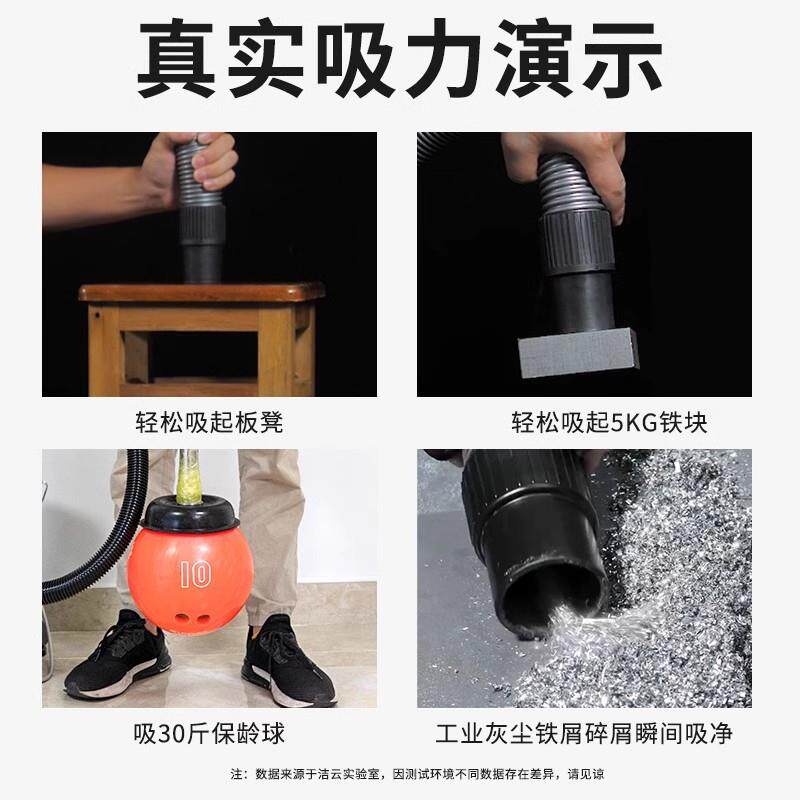 真实吸力演示

轻松吸起板凳

轻松吸起5KG铁块

10

吸30斤保龄球

工业灰尘铁屑碎屑瞬间吸净

注：数据来源于洁云实验室，因测试环境不同数据存在差异，请见谅