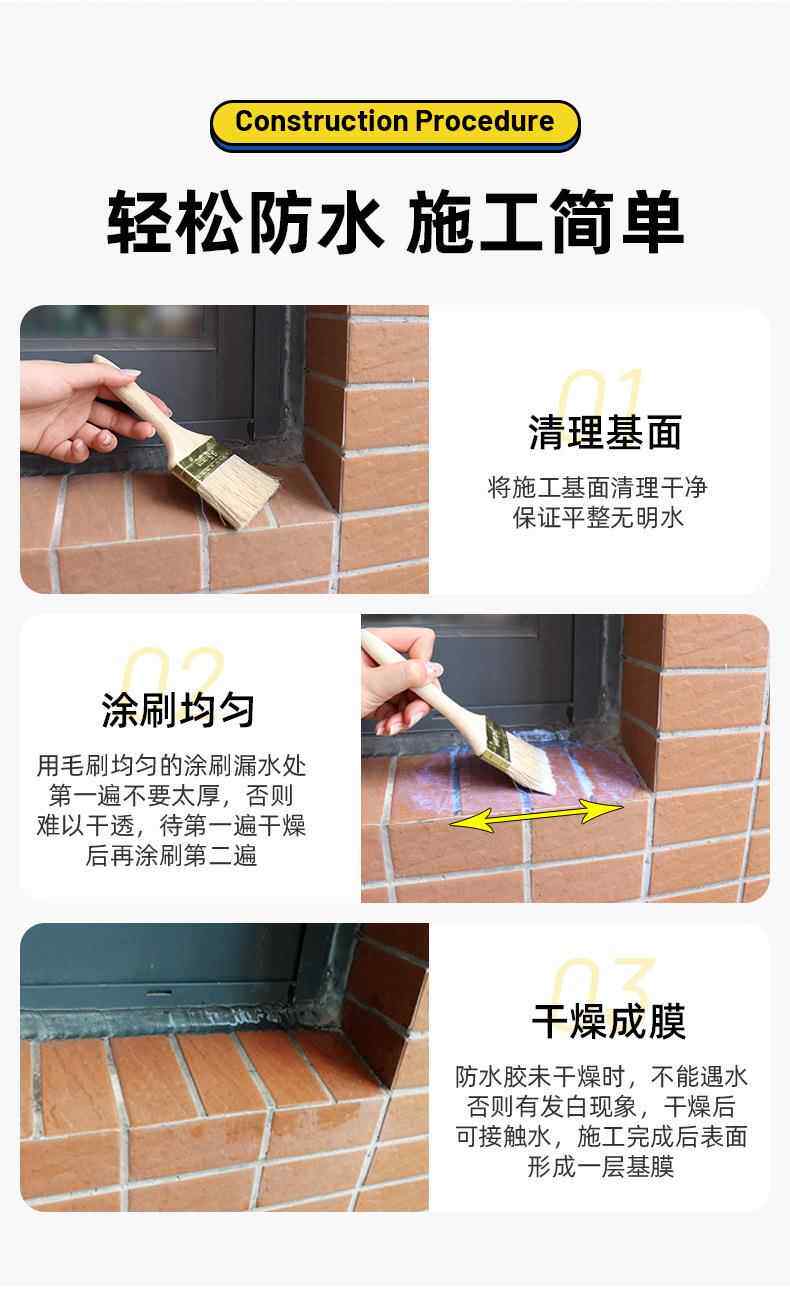 Construction Procedure

轻松防水 施工简单

01

清理基面

将施工基面清理干净
保证平整无明水

02

涂刷均匀

用毛刷均匀的涂刷漏水处
第一遍不要太厚，否则
难以干透，待第一遍干燥
后再涂刷第二遍

03

干燥成膜

防水胶未干燥时，不能遇水
否则有发白现象，干燥后
可接触水，施工完成后表面
形成一层基膜